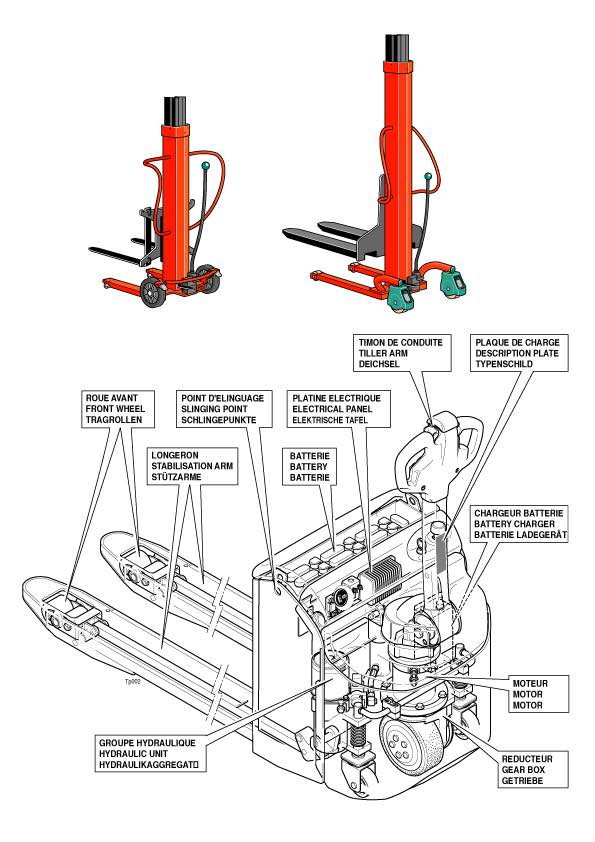 TIMON DE CONDUITE
TILLER ARM
DEICHSEL

PLAQUE DE CHARGE
DESCRIPTION PLATE
TYPENSCHILD

ROUE AVANT
FRONT WHEEL
TRAGROLLEN

POINT D'ELINGUAGE
SLINGING POINT
SCHLINGEPUNKTE

PLATINE ELECTRIQUE
ELECTRICAL PANEL
ELEKTRISCHE TAFEL

LONGERON
STABILISATION ARM
STÜTZARME

BATTERIE
BATTERY
BATTERIE

CHARGEUR BATTERIE
BATTERY CHARGER
BATTERIE LADEGERÄT

Tp002

MOTEUR
MOTOR
MOTOR

GROUPE HYDRAULIQUE
HYDRAULIC UNIT
HYDRAULIKAGGREGAT

REDUCTEUR
GEAR BOX
GETRIEBE